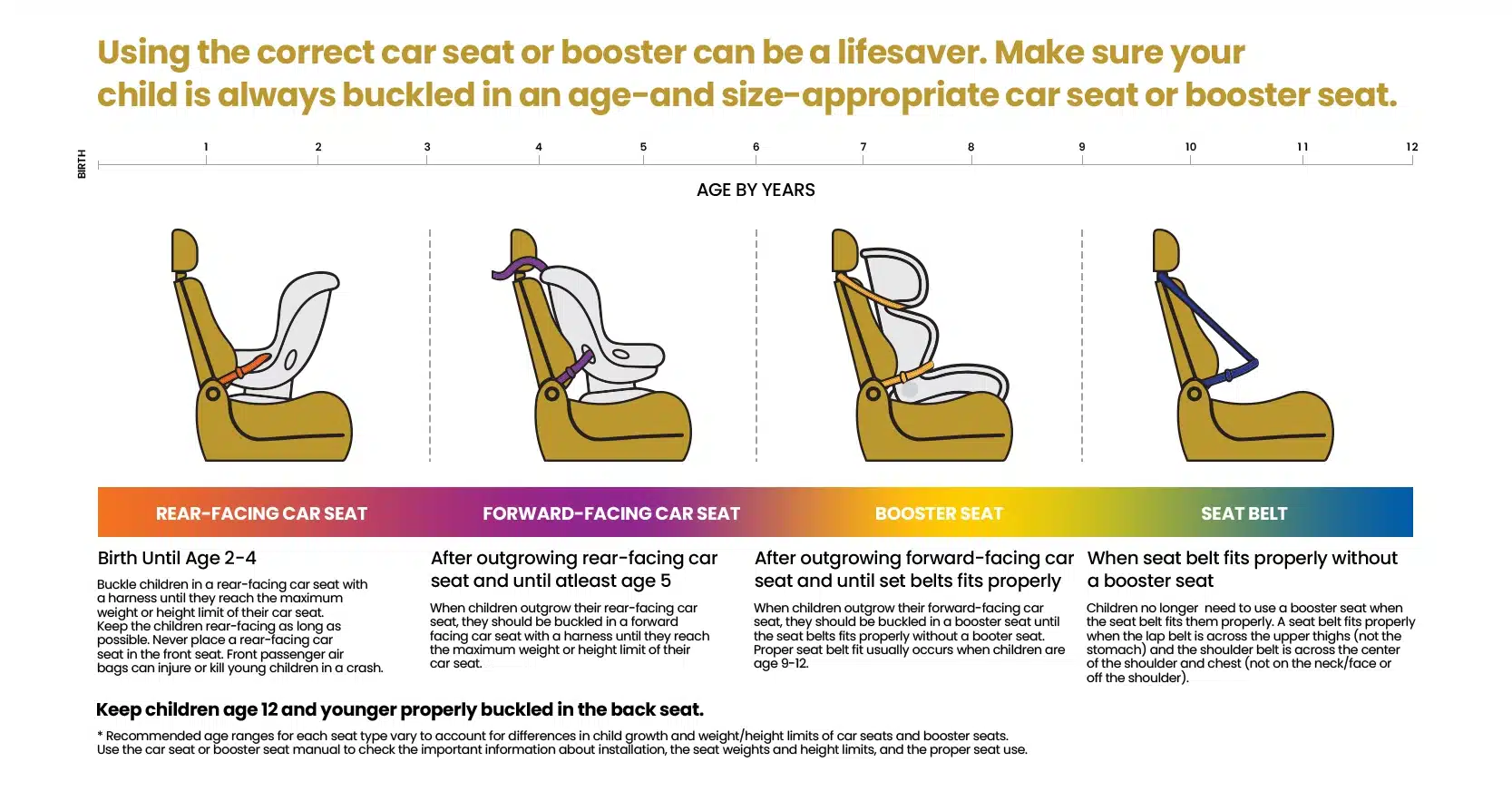 Using the correct car seat or booster can be a lifesaver. Make sure your child is always buckled in an age-and size-appropriate car seat or booster seat.

BIRTH 1 2 3 4 5 6 7 8 9 10 11 12

AGE BY YEARS

REAR-FACING CAR SEAT

FORWARD-FACING CAR SEAT

BOOSTER SEAT

SEAT BELT

Birth Until Age 2-4

Buckle children in a rear-facing car seat with a harness until they reach the maximum weight or height limit of their car seat. Keep the children rear-facing as long as possible. Never place a rear-facing car seat in the front seat. Front passenger air bags can injure or kill young children in a crash.

After outgrowing rear-facing car seat and until atleast age 5

When children outgrow their rear-facing car seat, they should be buckled in a forward facing car seat with a harness until they reach the maximum weight or height limit of their car seat.

After outgrowing forward-facing car seat and until set belts fits properly

When children outgrow their forward-facing car seat, they should be buckled in a booster seat until the seat belts fits properly without a booter seat. Proper seat belt fit usually occurs when children are age 9-12.

When seat belt fits properly without a booster seat

Children no longer need to use a booster seat when the seat belt fits them properly. A seat belt fits properly when the lap belt is across the upper thighs (not the stomach) and the shoulder belt is across the center of the shoulder and chest (not on the neck/face or off the shoulder).

Keep children age 12 and younger properly buckled in the back seat.

* Recommended age ranges for each seat type vary to account for differences in child growth and weight/height limits of car seats and booster seats. Use the car seat or booster seat manual to check the important information about installation, the seat weights and height limits, and the proper seat use.